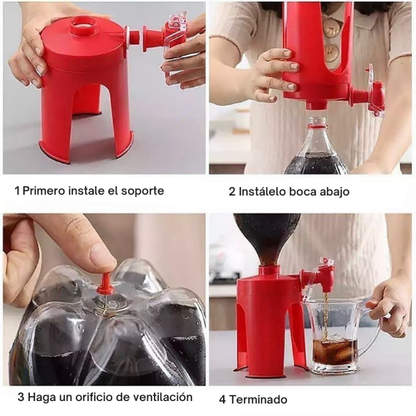 1 Primero instale el soporte

2 Instálelo boca abajo

3 Haga un orificio de ventilación

4 Terminado