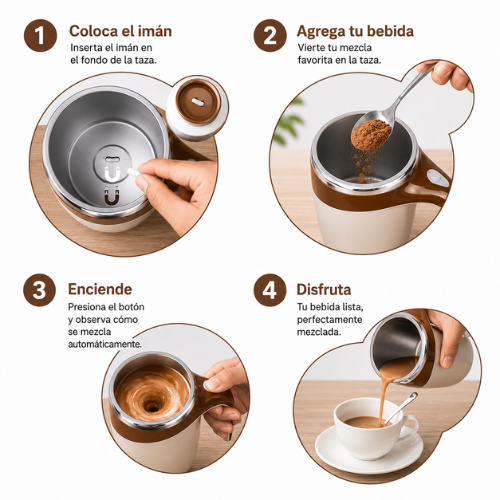 1 Coloca el imán
Inserta el imán en el fondo de la taza.

2 Agrega tu bebida
Vierte tu mezcla favorita en la taza.

3 Enciende
Presiona el botón y observa cómo se mezcla automáticamente.

4 Disfruta
Tu bebida lista, perfectamente mezclada.